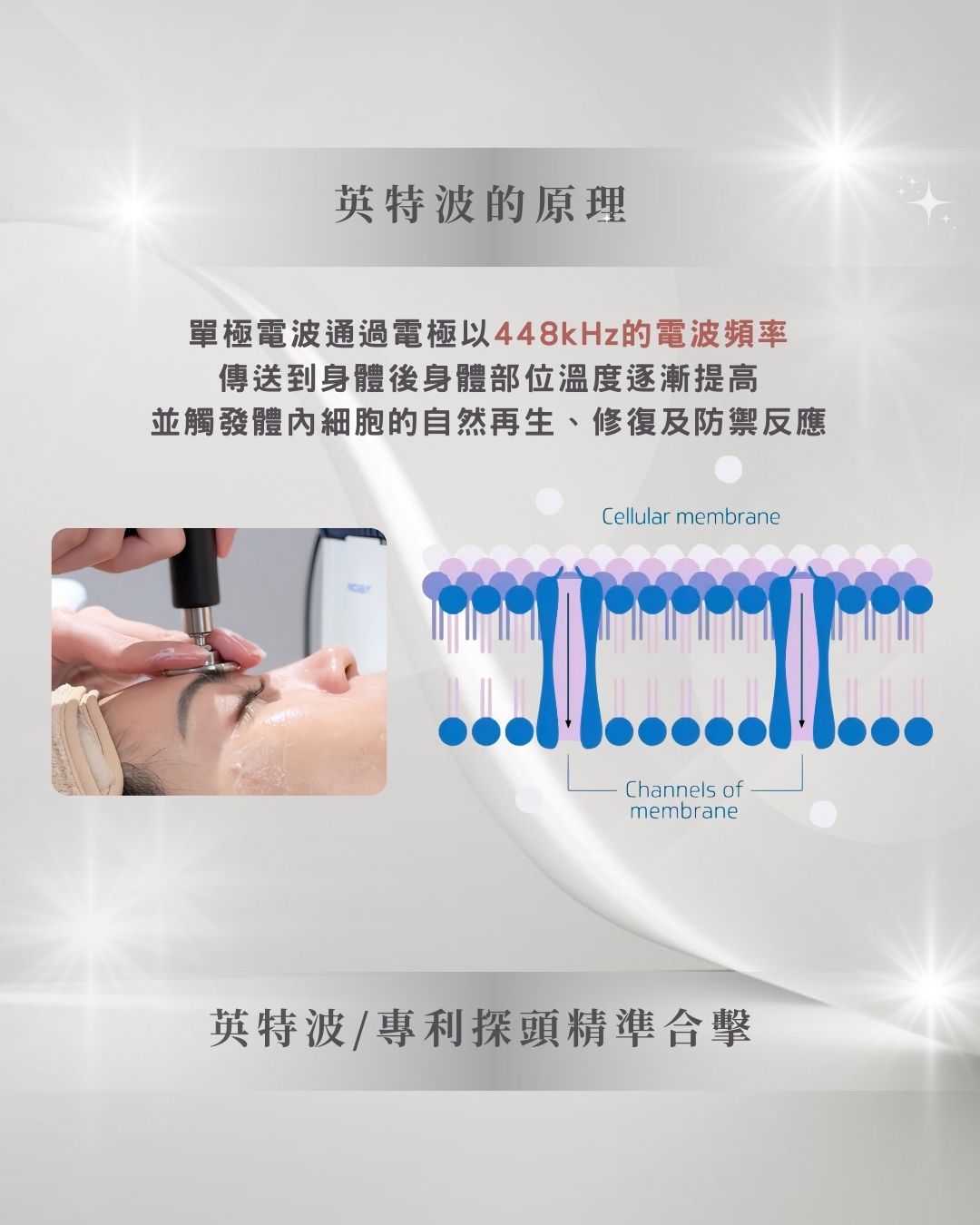 英特波的原理

單極電波通過電極以448kHz的電波頻率
傳送到身體後身體部位溫度逐漸提高
並觸發體內細胞的自然再生、修復及防禦反應

Cellular membrane

Channels of membrane

英特波/專利探頭精準合擊