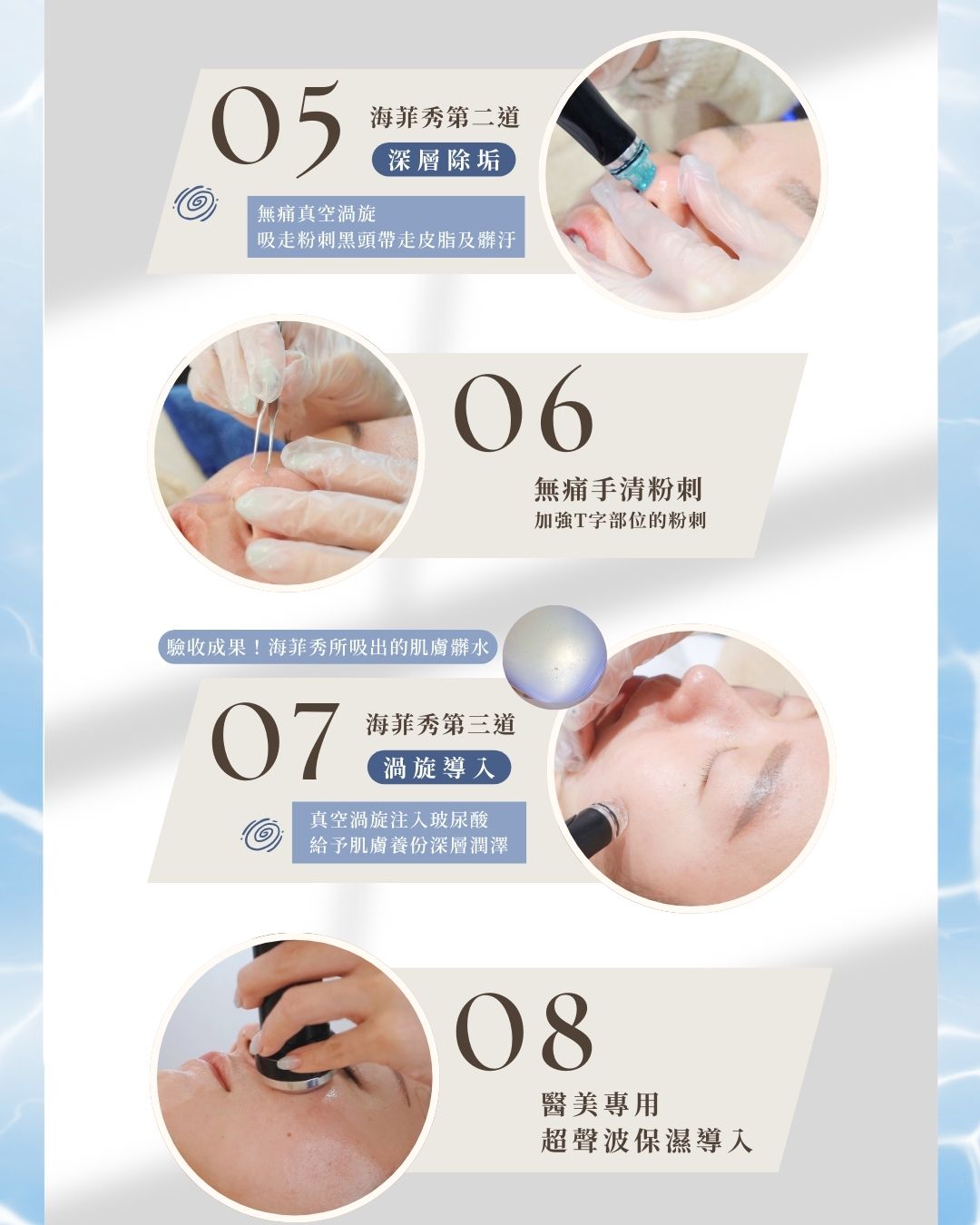 05
海菲秀第二道
深層除垢

無痛真空渦旋
吸走粉刺黑頭帶走皮脂及髒汙

06
無痛手清粉刺
加強T字部位的粉刺

驗收成果！海菲秀所吸出的肌膚髒水

07
海菲秀第三道
渦旋導入

真空渦旋注入玻尿酸
給予肌膚養份深層潤澤

08
醫美專用
超聲波保濕導入